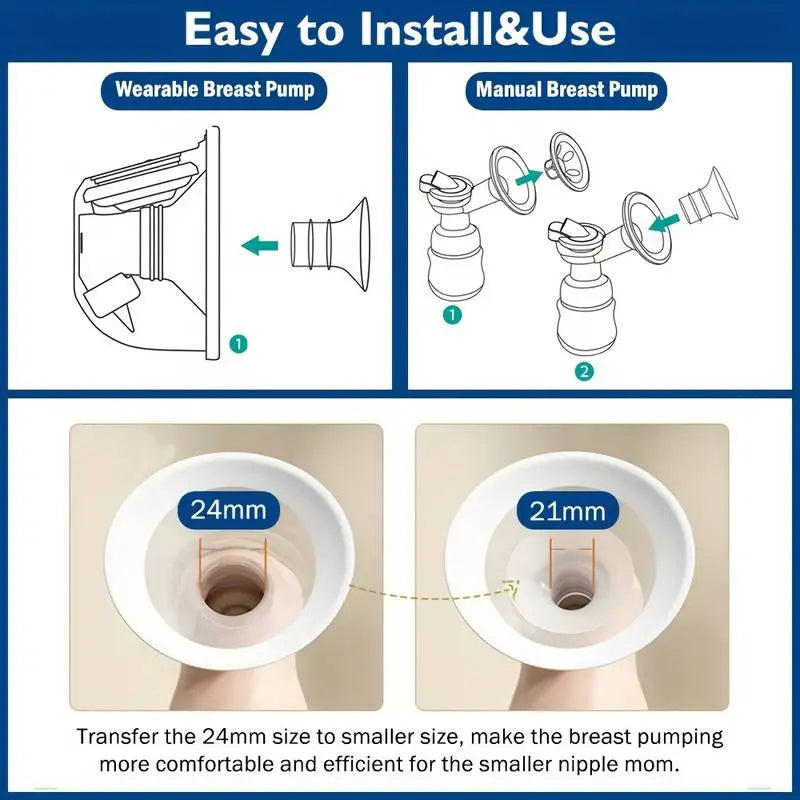 Easy to Install&Use

Wearable Breast Pump

1

Manual Breast Pump

1

2

24mm

21mm

Transfer the 24mm size to smaller size, make the breast pumping more comfortable and efficient for the smaller nipple mom.